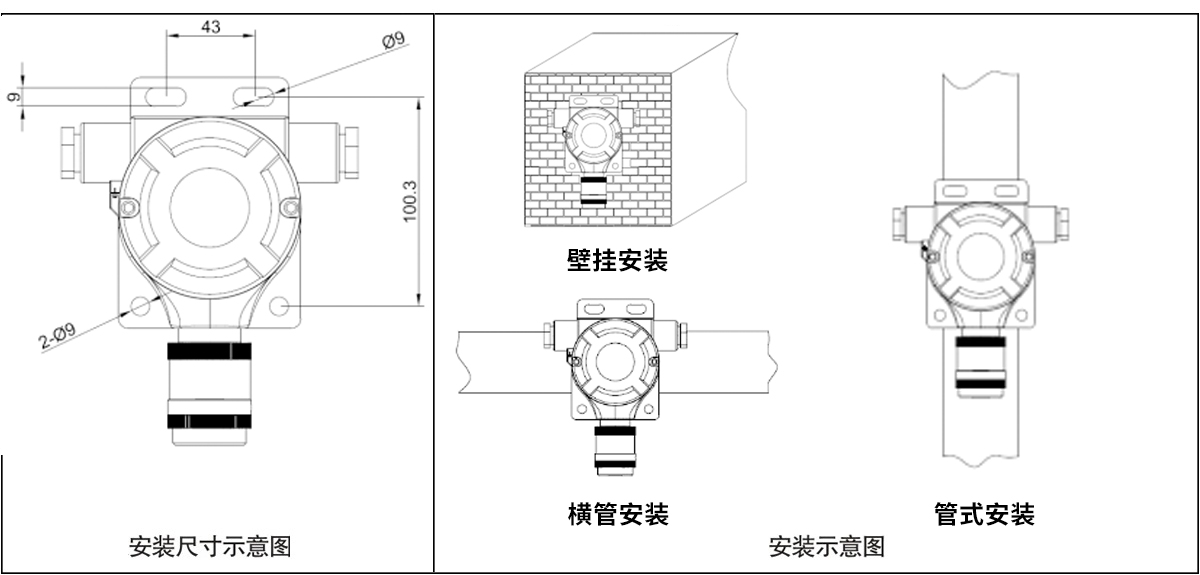 43

Ø9

9

100.3

2-Ø9

安装尺寸示意图

壁挂安装

横管安装

管式安装

安装示意图